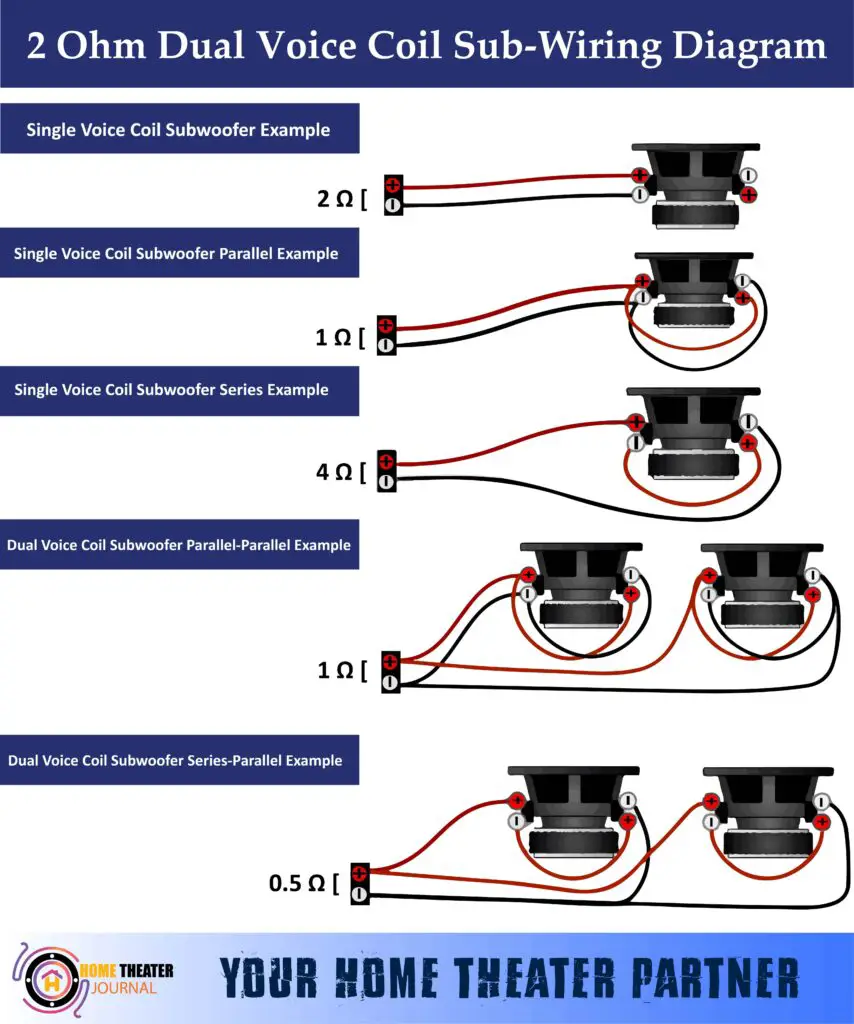 2 Ohm Dual Voice Coil Sub-Wiring Diagram

Single Voice Coil Subwoofer Example

2 Ω [

Single Voice Coil Subwoofer Parallel Example

1 Ω [

Single Voice Coil Subwoofer Series Example

4 Ω [

Dual Voice Coil Subwoofer Parallel-Parallel Example

1 Ω [

Dual Voice Coil Subwoofer Series-Parallel Example

0.5 Ω [

HOME THEATER JOURNAL

YOUR HOME THEATER PARTNER